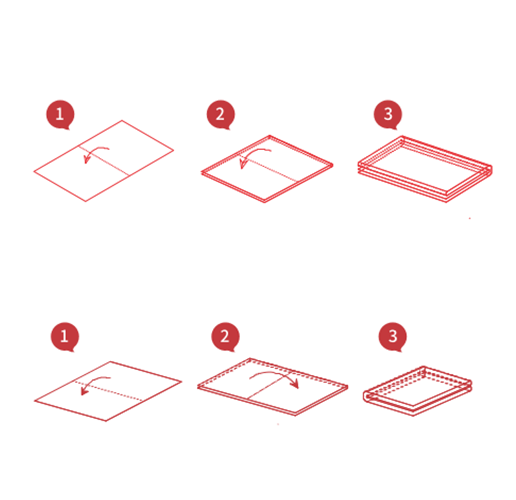 1
2
3
1
2
3